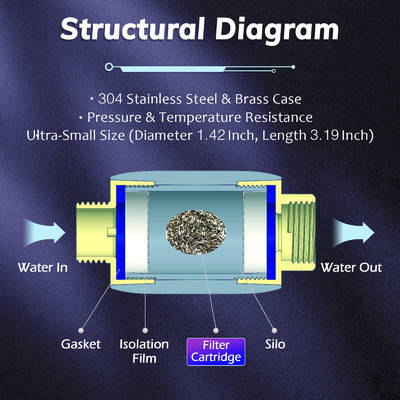 Structural Diagram

· 304 Stainless Steel & Brass Case
· Pressure & Temperature Resistance
Ultra-Small Size (Diameter 1.42 Inch, Length 3.19 Inch)

Water In

Water Out

Gasket

Isolation Film

Filter Cartridge

Silo